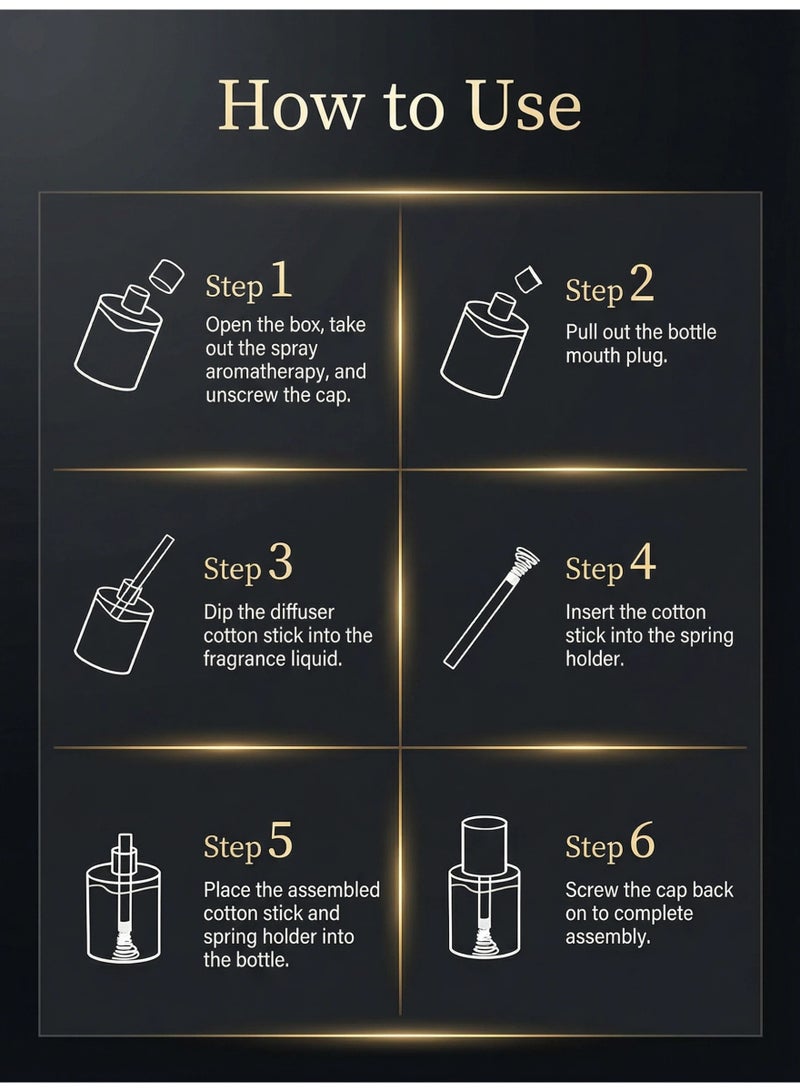 How to Use

Step 1
Open the box, take out the spray aromatherapy, and unscrew the cap.

Step 2
Pull out the bottle mouth plug.

Step 3
Dip the diffuser cotton stick into the fragrance liquid.

Step 4
Insert the cotton stick into the spring holder.

Step 5
Place the assembled cotton stick and spring holder into the bottle.

Step 6
Screw the cap back on to complete assembly.